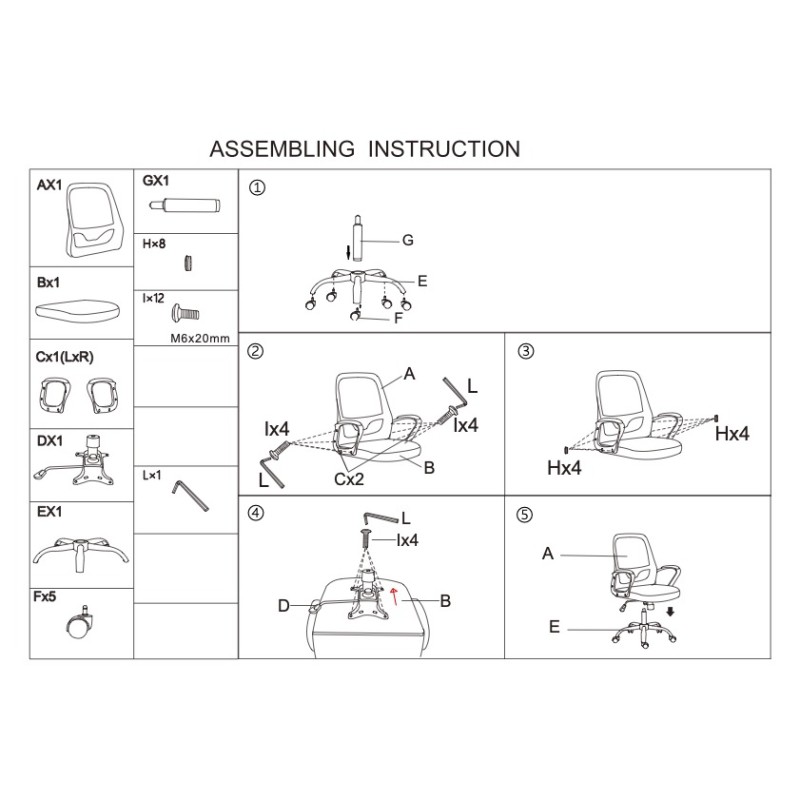 ASSEMBLING INSTRUCTION

AX1

Bx1

Cx1(LxR)

DX1

EX1

Fx5

GX1

H×8

I×12

M6x20mm

L×1

①

G

E

F

②

A

L

Ix4

Ix4

L

Cx2

B

③

Hx4

Hx4

④

L

Ix4

D

B

⑤

A

E